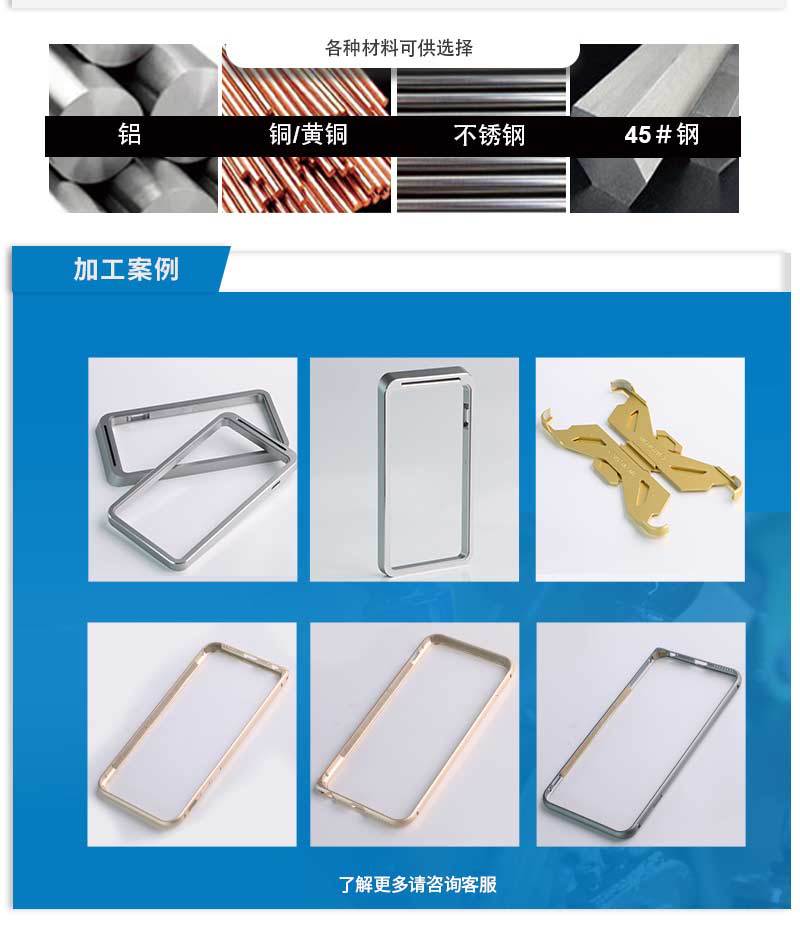 各种材料可供选择

铝

铜/黄铜

不锈钢

45＃钢

加工案例

了解更多请咨询客服