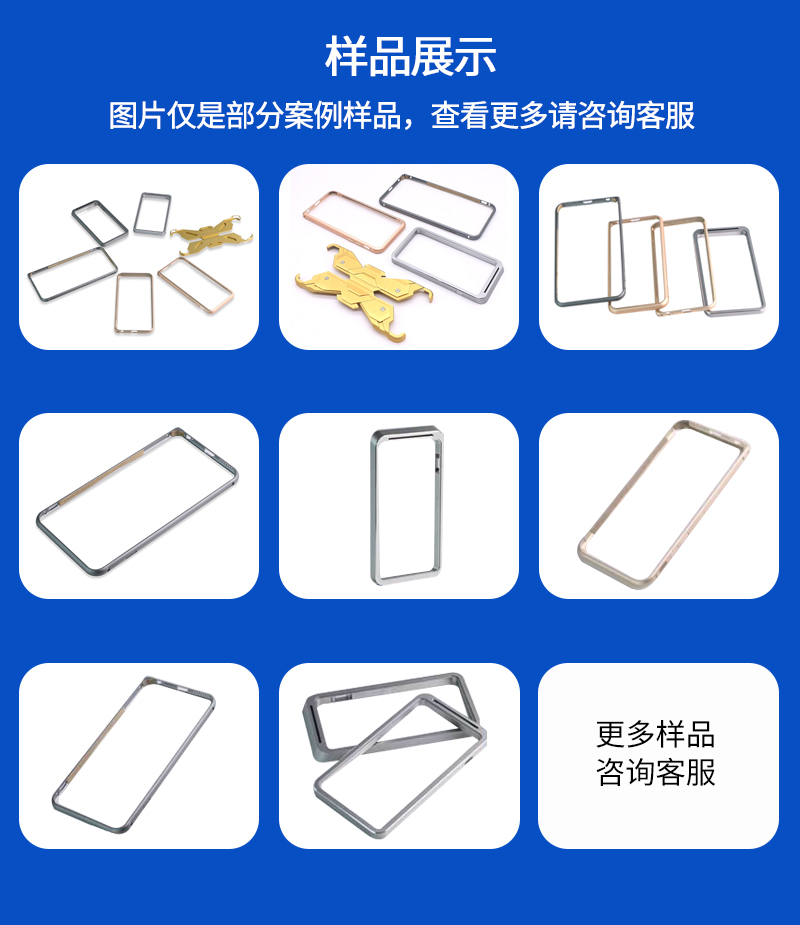 样品展示

图片仅是部分案例样品，查看更多请咨询客服

更多样品
咨询客服