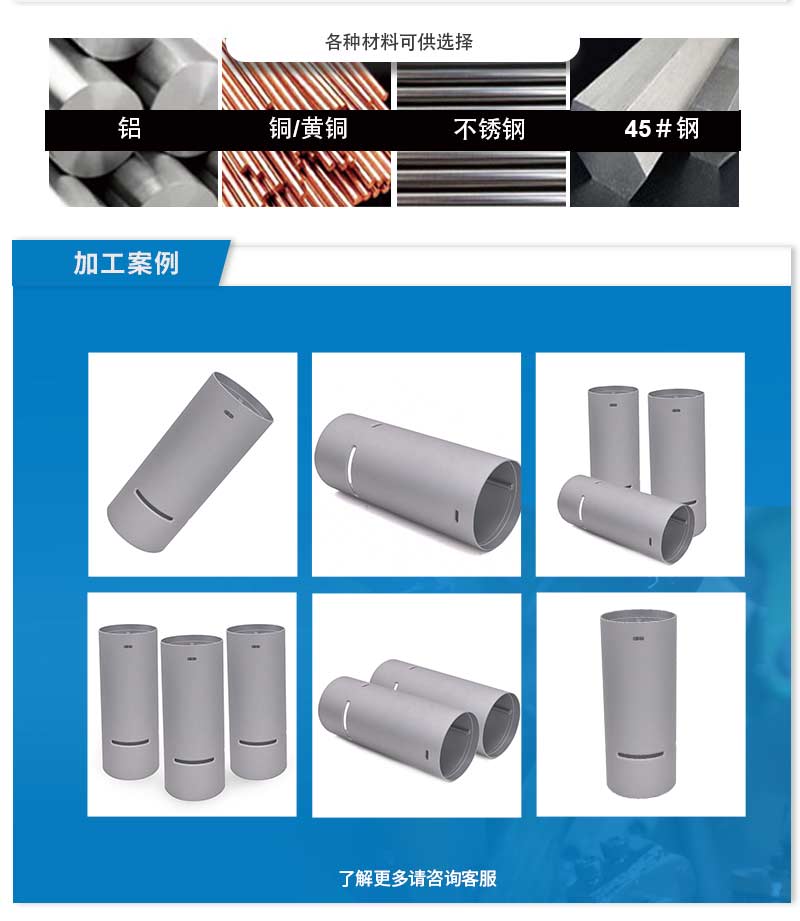 各种材料可供选择

铝

铜/黄铜

不锈钢

45＃钢

加工案例

了解更多请咨询客服